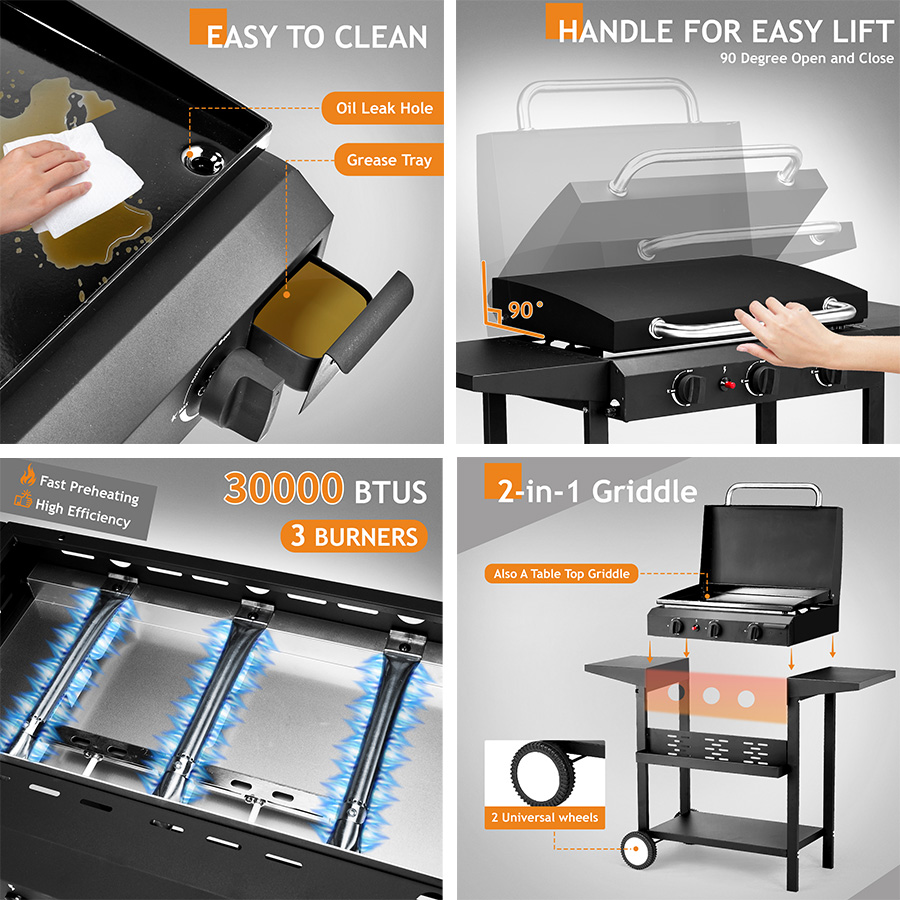 EASY TO CLEAN

Oil Leak Hole

Grease Tray

HANDLE FOR EASY LIFT

90 Degree Open and Close

90°

Fast Preheating

High Efficiency

30000 BTUS

3 BURNERS

2-in-1 Griddle

Also A Table Top Griddle

2 Universal wheels