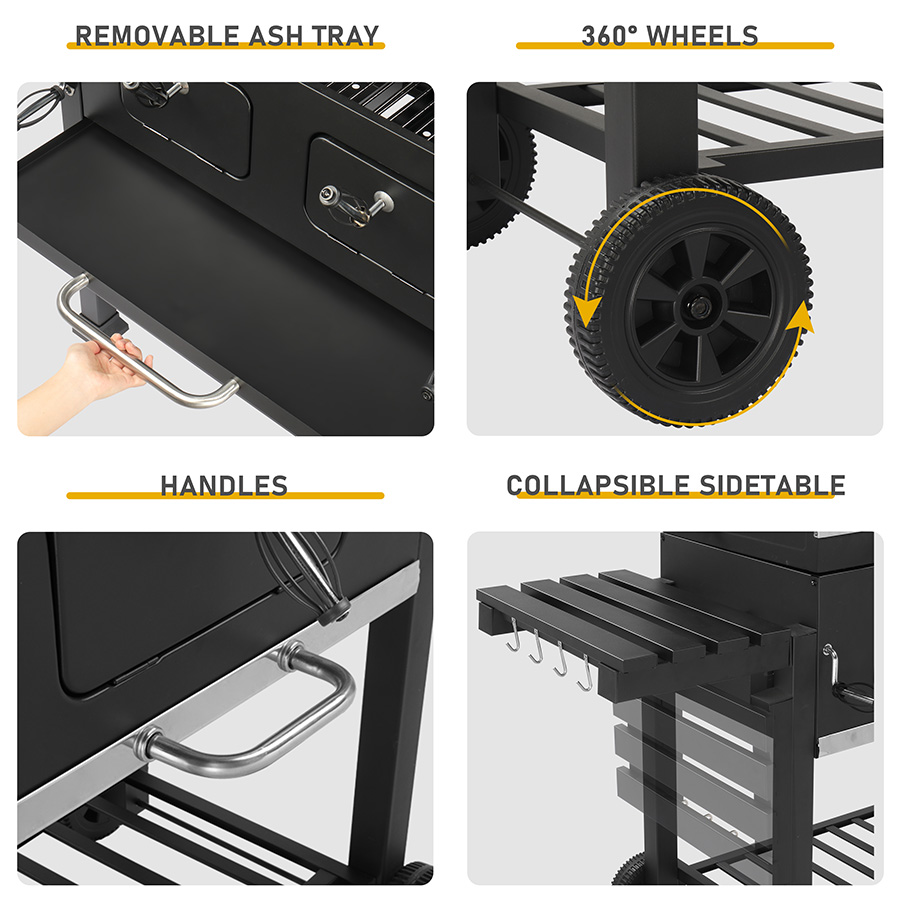 REMOVABLE ASH TRAY

360° WHEELS

HANDLES

COLLAPSIBLE SIDETABLE