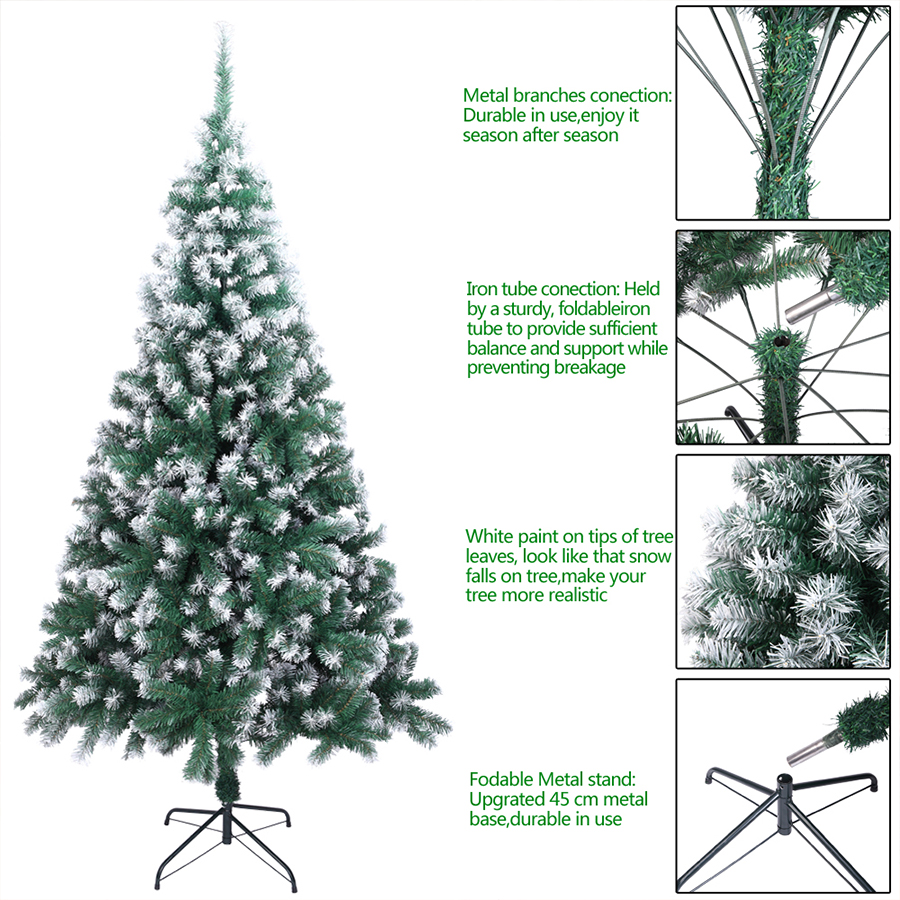 Metal branches conection: Durable in use,enjoy it season after season

Iron tube conection: Held by a sturdy, foldableiron tube to provide sufficient balance and support while preventing breakage

White paint on tips of tree leaves, look like that snow falls on tree,make your tree more realistic

Fodable Metal stand: Upgrated 45 cm metal base,durable in use